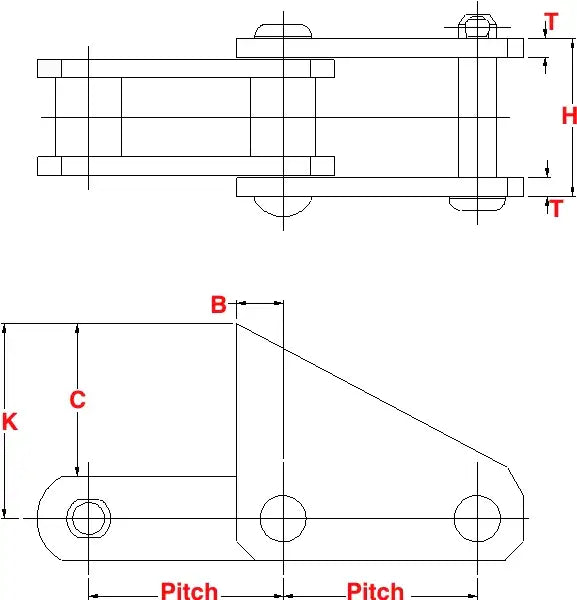 T
H
T
B
C
K
Pitch
Pitch